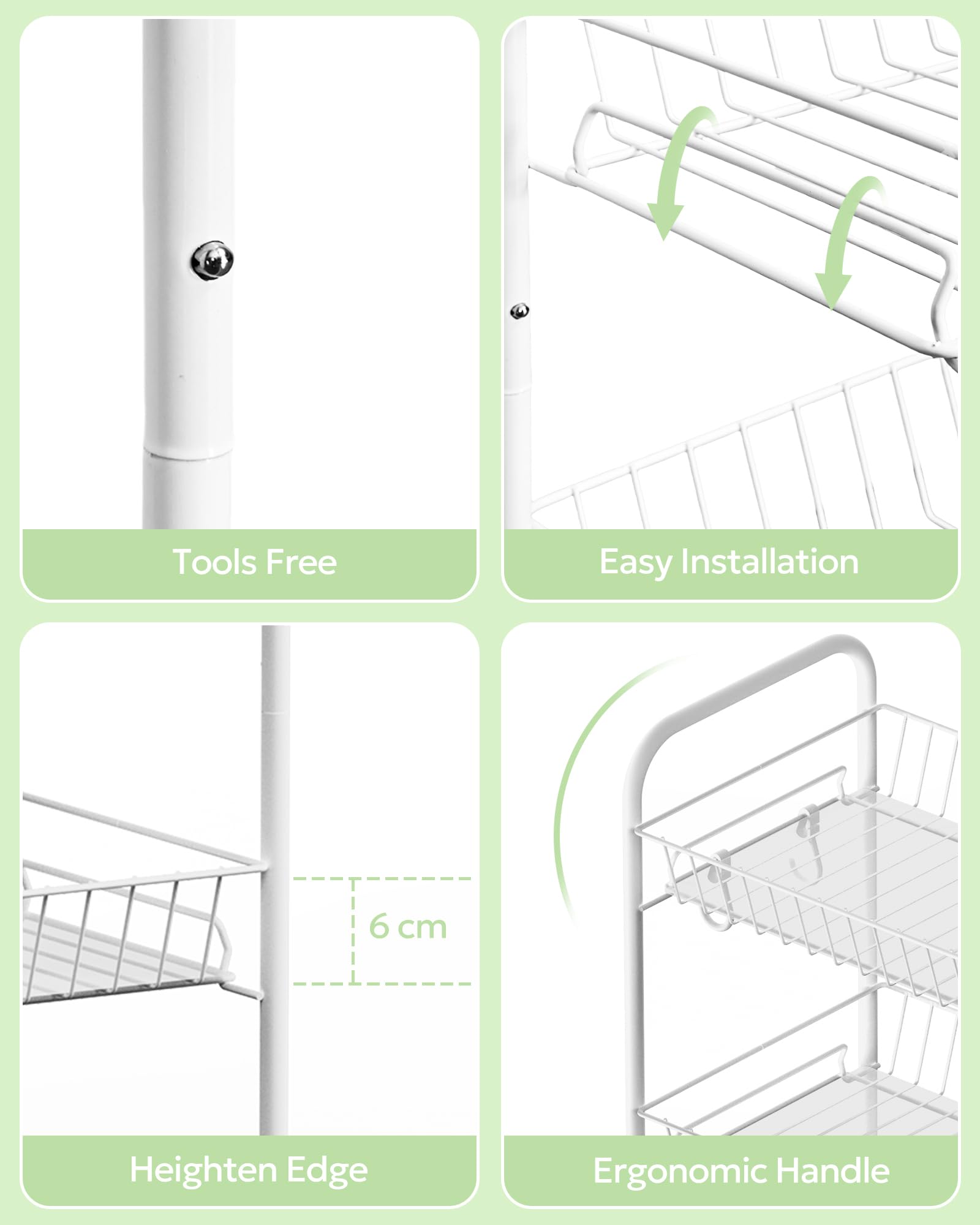 Tools Free

Easy Installation

6 cm

Heighten Edge

Ergonomic Handle