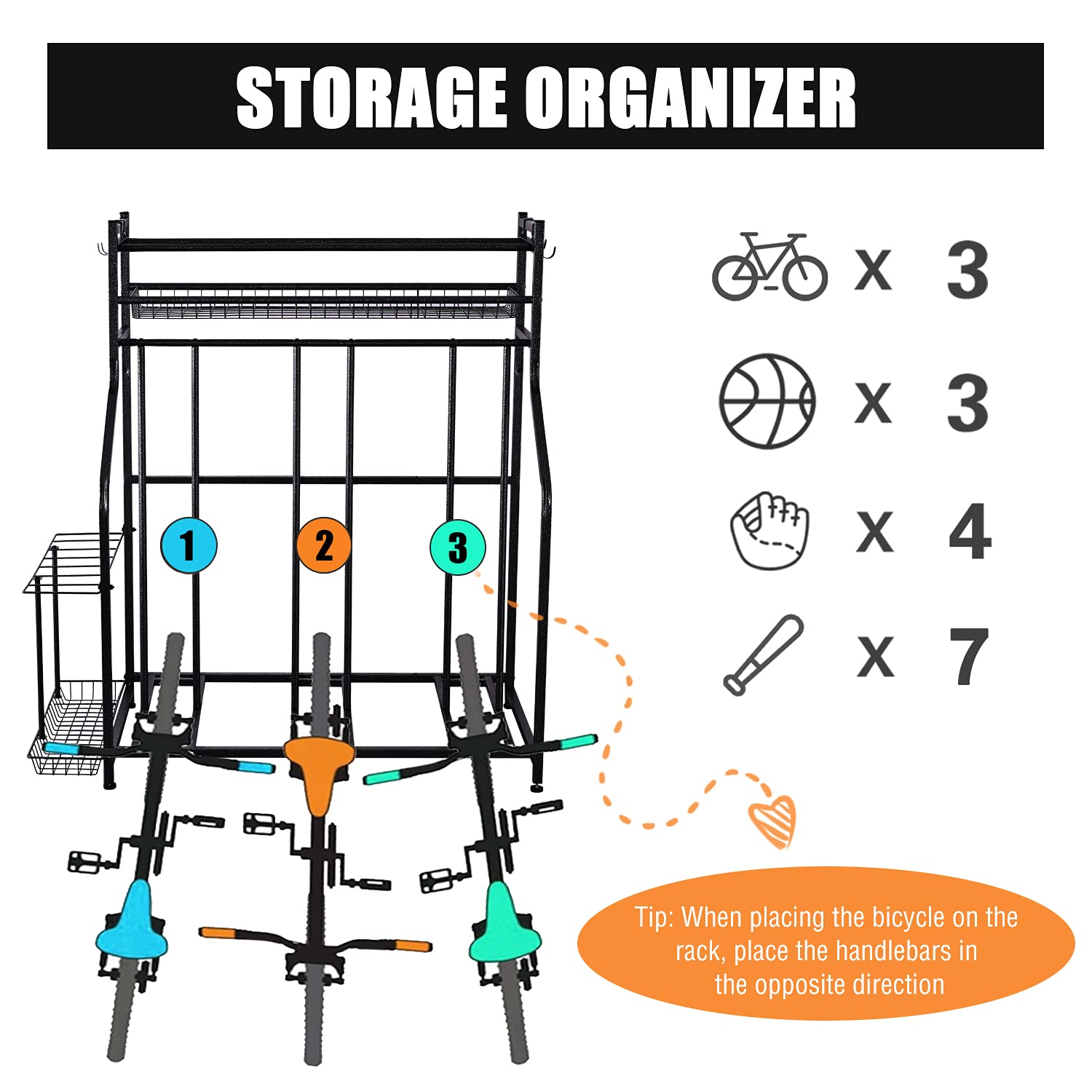 STORAGE ORGANIZER

1
2
3

x 3
x 3
x 4
x 7

Tip: When placing the bicycle on the rack, place the handlebars in the opposite direction